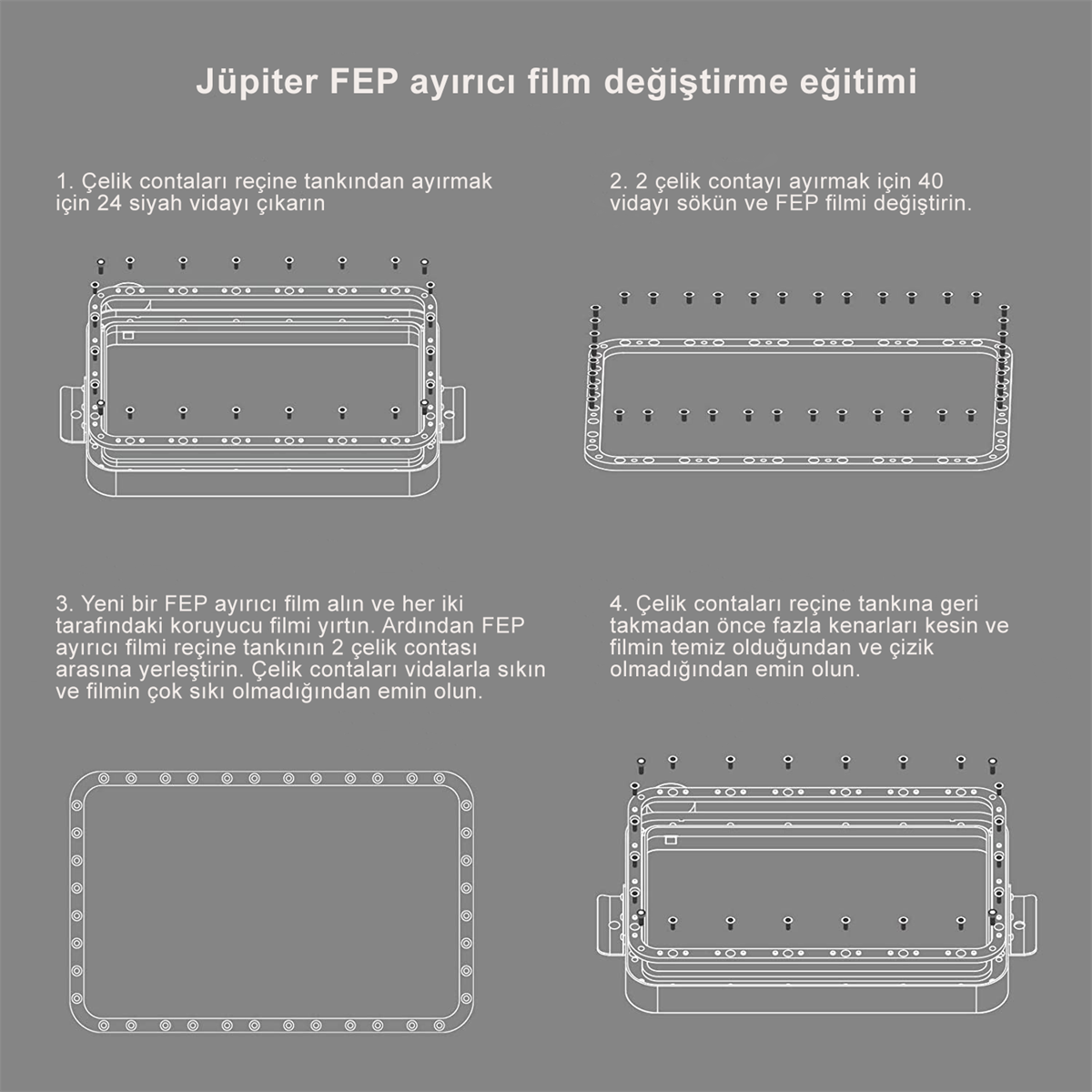 Jüpiter FEP ayırıcı film değiştirme eğitimi

1. Çelik contaları reçine tankından ayırmak için 24 siyah vidayı çıkarın

2. 2 çelik contayı ayırmak için 40 vidayı sökün ve FEP filmi değiştirin.

3. Yeni bir FEP ayırıcı film alın ve her iki tarafındaki koruyucu filmi yırtın. Ardından FEP ayırıcı filmi reçine tankının 2 çelik contası arasına yerleştirin. Çelik contaları vidalarla sıkın ve filmin çok sıkı olmadığından emin olun.

4. Çelik contaları reçine tankına geri takmadan önce fazla kenarları kesin ve filmin temiz olduğundan ve çizik olmadığından emin olun.