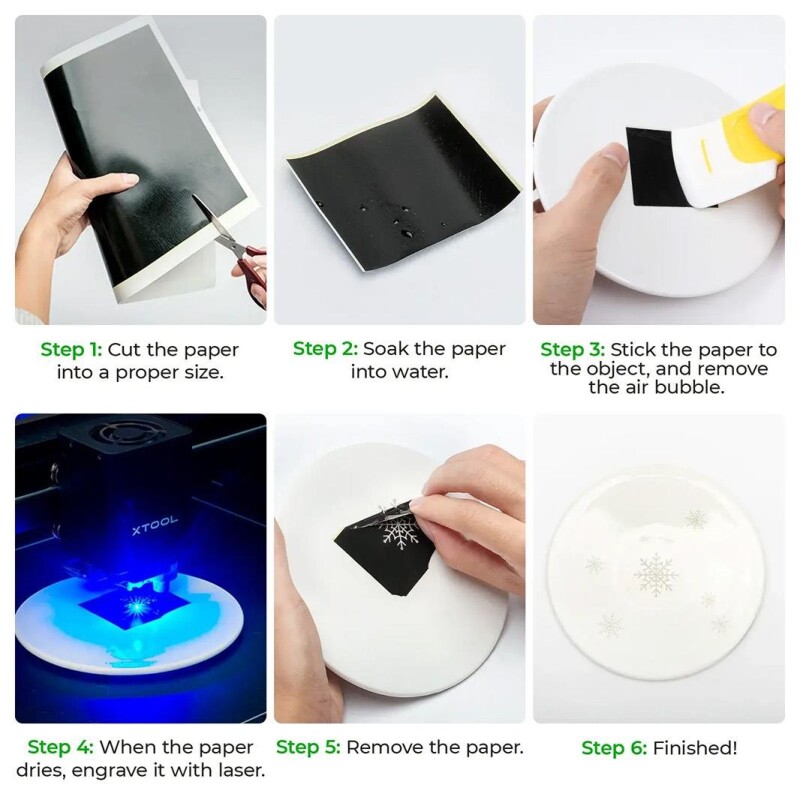 Step 1: Cut the paper into a proper size.

Step 2: Soak the paper into water.

Step 3: Stick the paper to the object, and remove the air bubble.

XTOOL

Step 4: When the paper dries, engrave it with laser.

Step 5: Remove the paper.

Step 6: Finished!