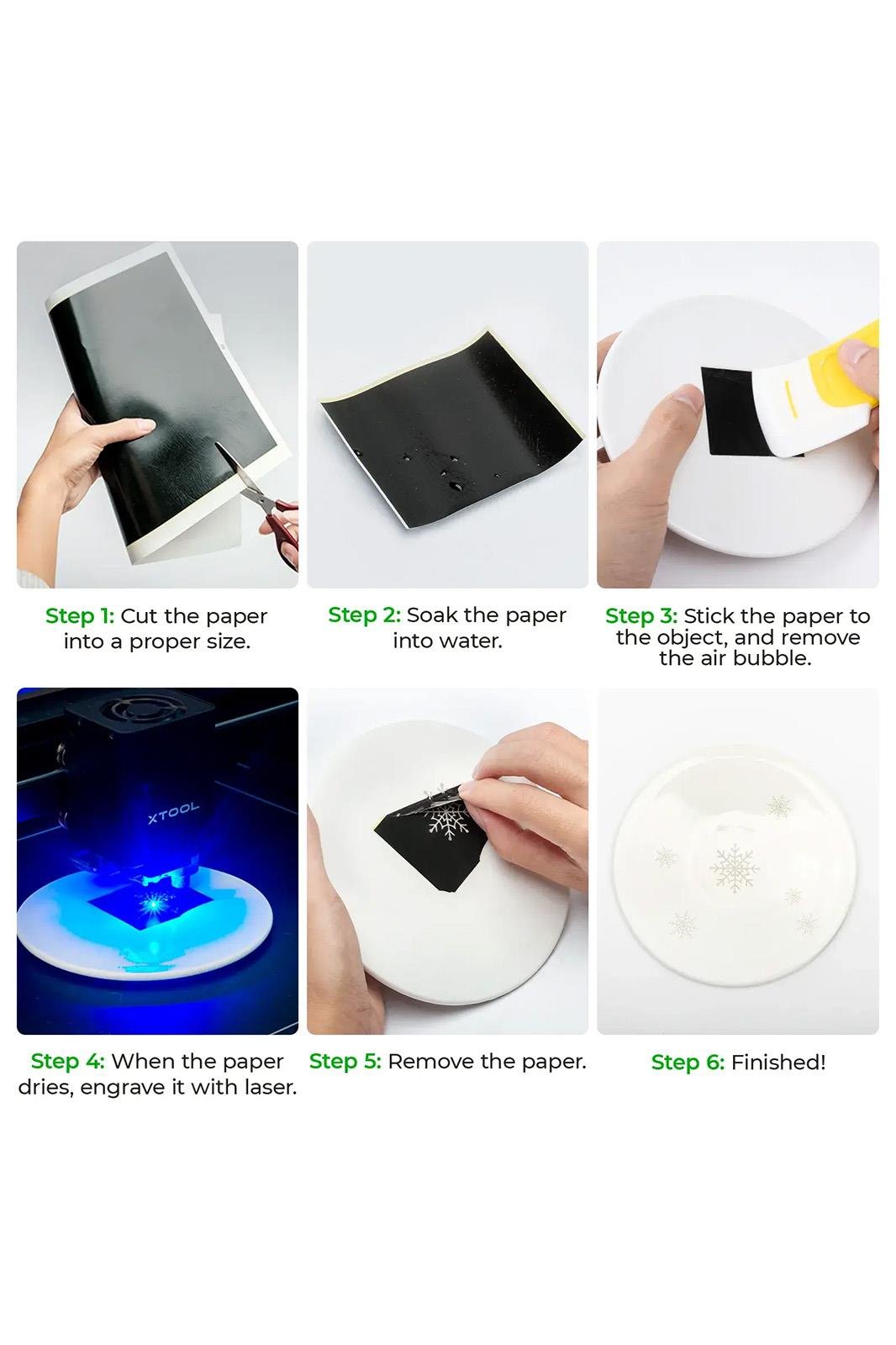 Step 1: Cut the paper into a proper size.

Step 2: Soak the paper into water.

Step 3: Stick the paper to the object, and remove the air bubble.

XTOOL

Step 4: When the paper dries, engrave it with laser.

Step 5: Remove the paper.

Step 6: Finished!